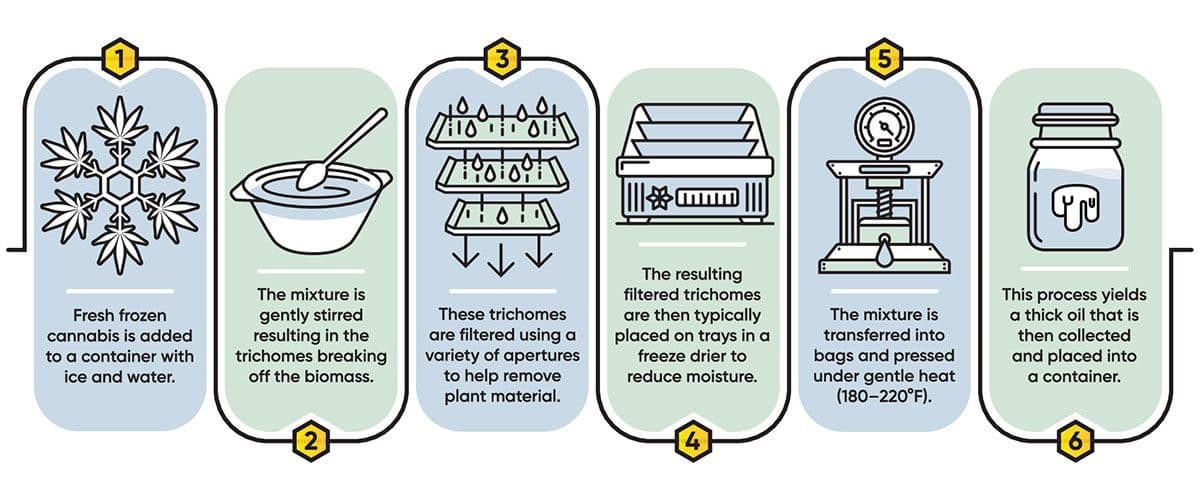 1

Fresh frozen cannabis is added to a container with ice and water.

2

The mixture is gently stirred resulting in the trichomes breaking off the biomass.

3

These trichomes are filtered using a variety of apertures to help remove plant material.

4

The resulting filtered trichomes are then typically placed on trays in a freeze drier to reduce moisture.

5

The mixture is transferred into bags and pressed under gentle heat (180–220°F).

6

This process yields a thick oil that is then collected and placed into a container.